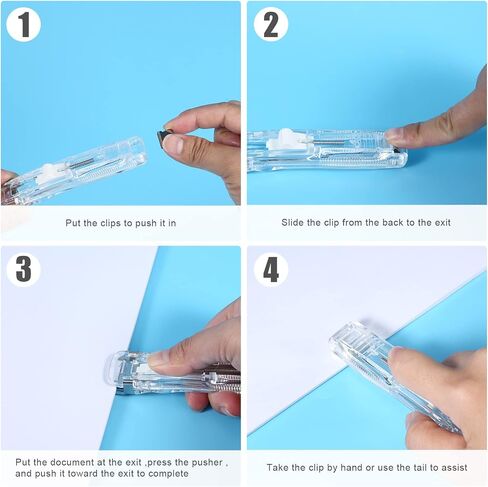 1

Put the clips to push it in

2

Slide the clip from the back to the exit

3

Put the document at the exit ,press the pusher , and push it toward the exit to complete

4

Take the clip by hand or use the tail to assist