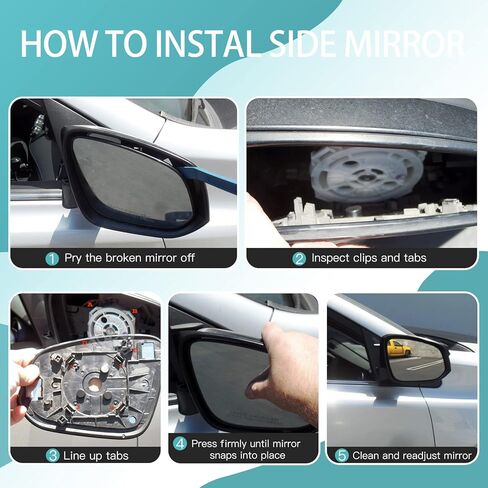 HOW TO INSTAL SIDE MIRROR

1 Pry the broken mirror off

2 Inspect clips and tabs

3 Line up tabs

4 Press firmly until mirror snaps into place

5 Clean and readjust mirror