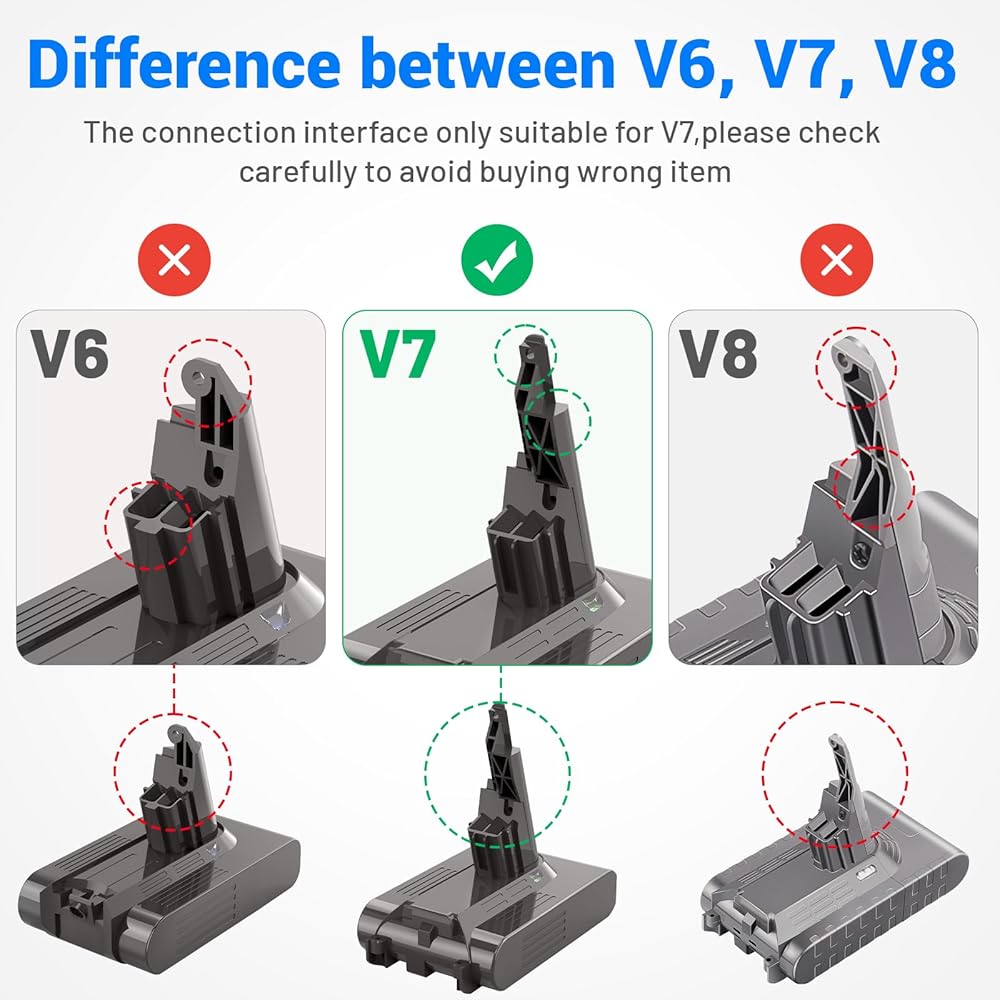 Difference between V6, V7, V8

The connection interface only suitable for V7,please check carefully to avoid buying wrong item

V6

V7

V8