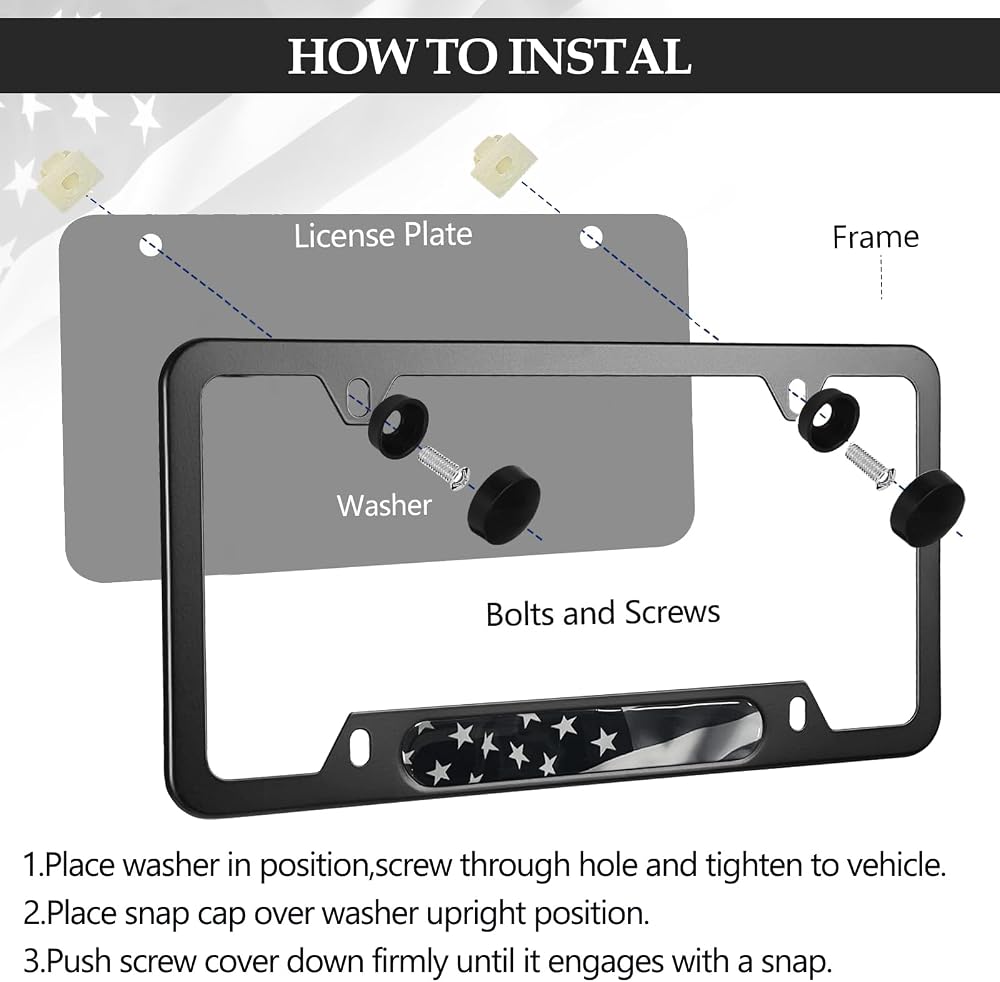 HOW TO INSTAL

License Plate

Frame

Washer

Bolts and Screws

1.Place washer in position,screw through hole and tighten to vehicle.
2.Place snap cap over washer upright position.
3.Push screw cover down firmly until it engages with a snap.