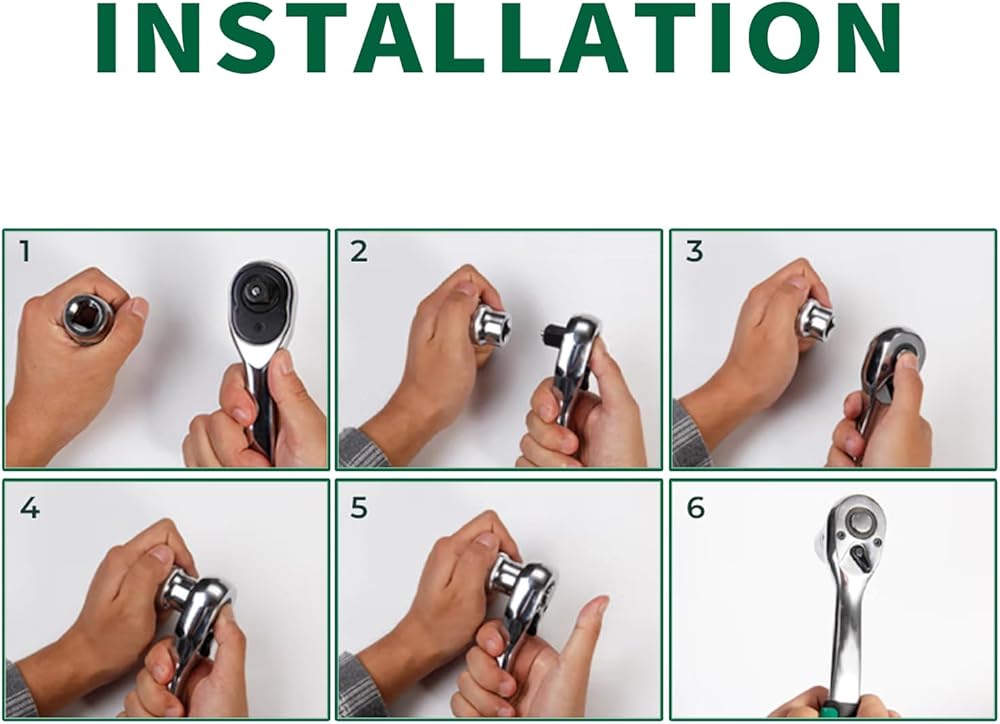 INSTALLATION

1

2

3

4

5

6