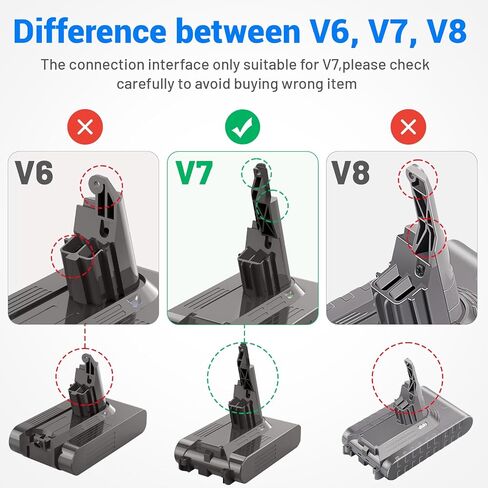 Difference between V6, V7, V8

The connection interface only suitable for V7,please check carefully to avoid buying wrong item

V6

V7

V8