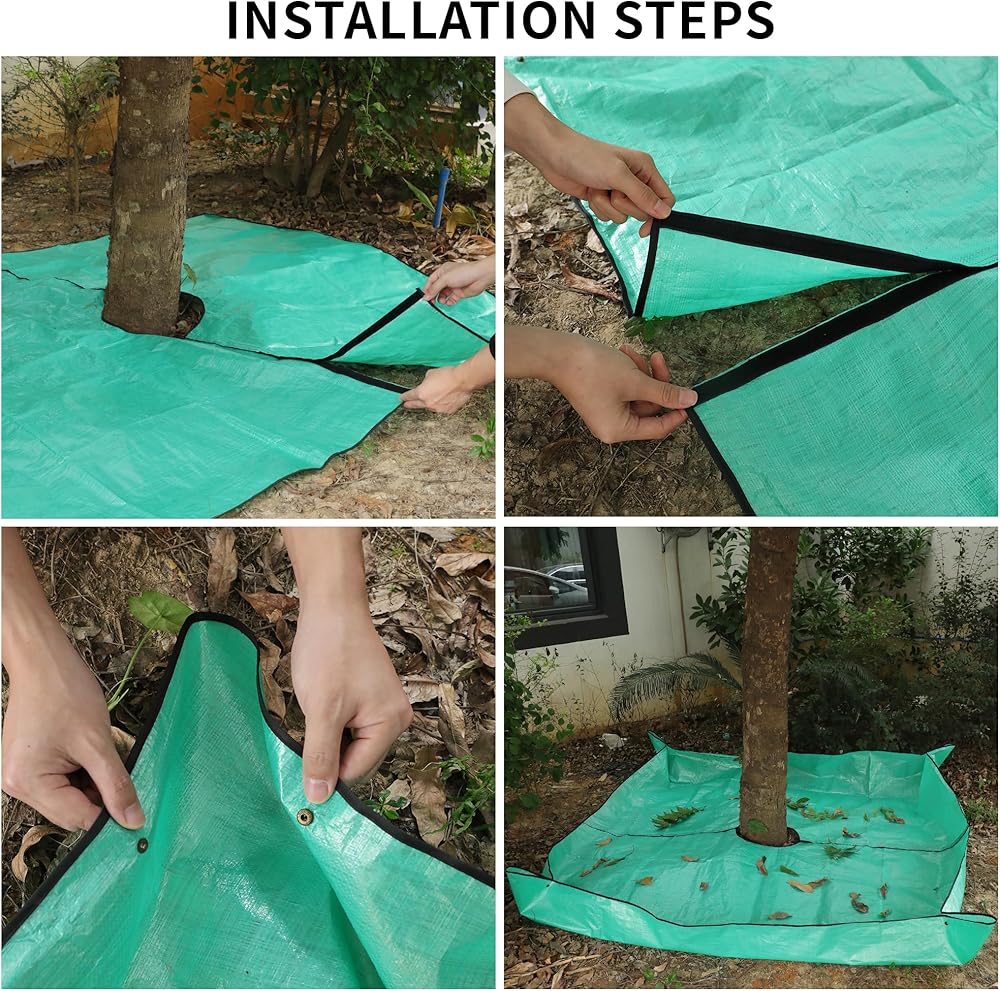 INSTALLATION STEPS