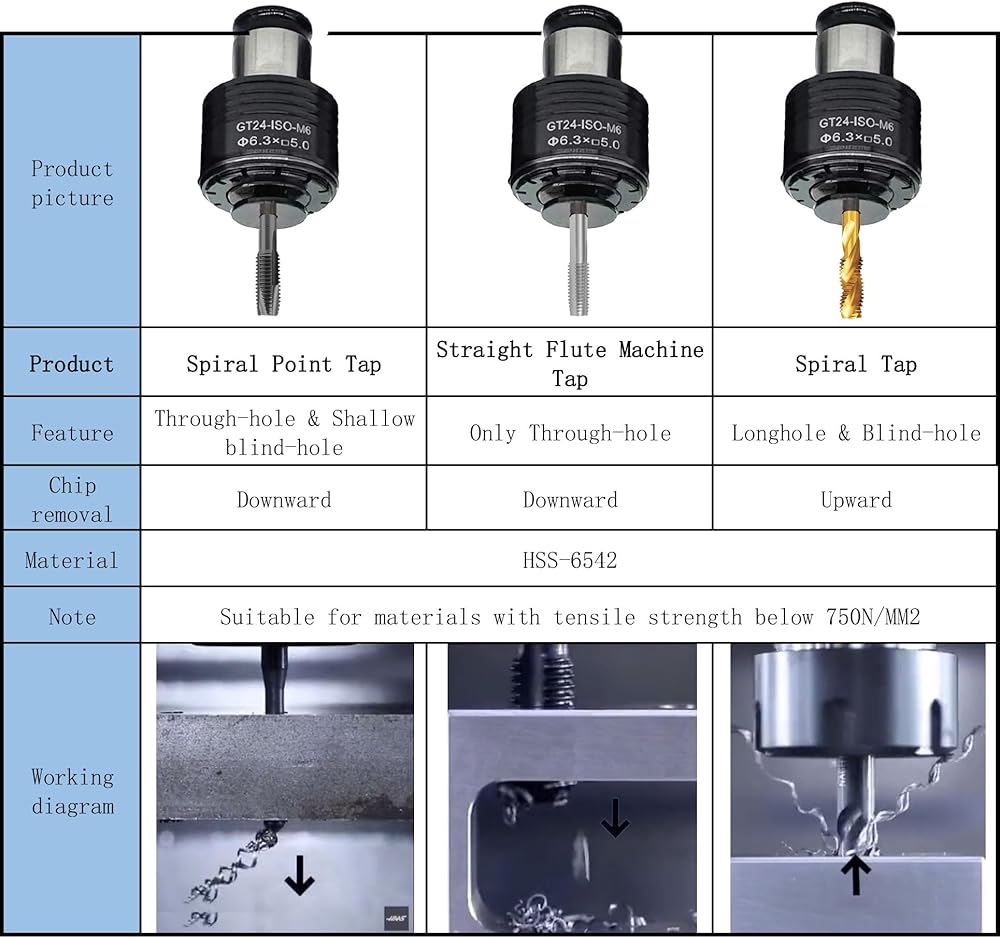 | Product picture | GT24-ISO-M6 Φ6.3×□5.0 | GT24-ISO-M6 Φ6.3×□5.0 | GT24-ISO-M6 Φ6.3×□5.0 |
|---|---|---|---|
| Product | Spiral Point Tap | Straight Flute Machine Tap | Spiral Tap |
| Feature | Through-hole & Shallow blind-hole | Only Through-hole | Longhole & Blind-hole |
| Chip removal | Downward | Downward | Upward |
| Material | HSS-6542 | | |
| Note | Suitable for materials with tensile strength below 750N/MM2 | | |
| Working diagram | HAAS | | |