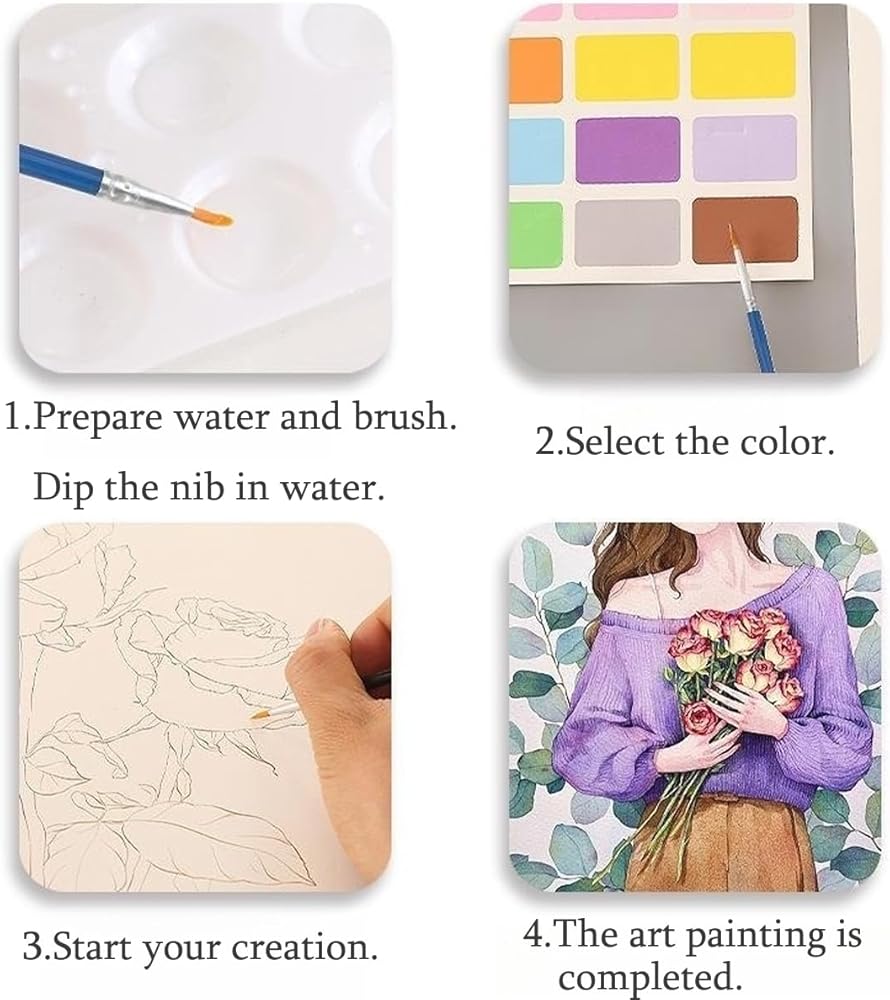 1.Prepare water and brush.

Dip the nib in water.

2.Select the color.

3.Start your creation.

4.The art painting is completed.