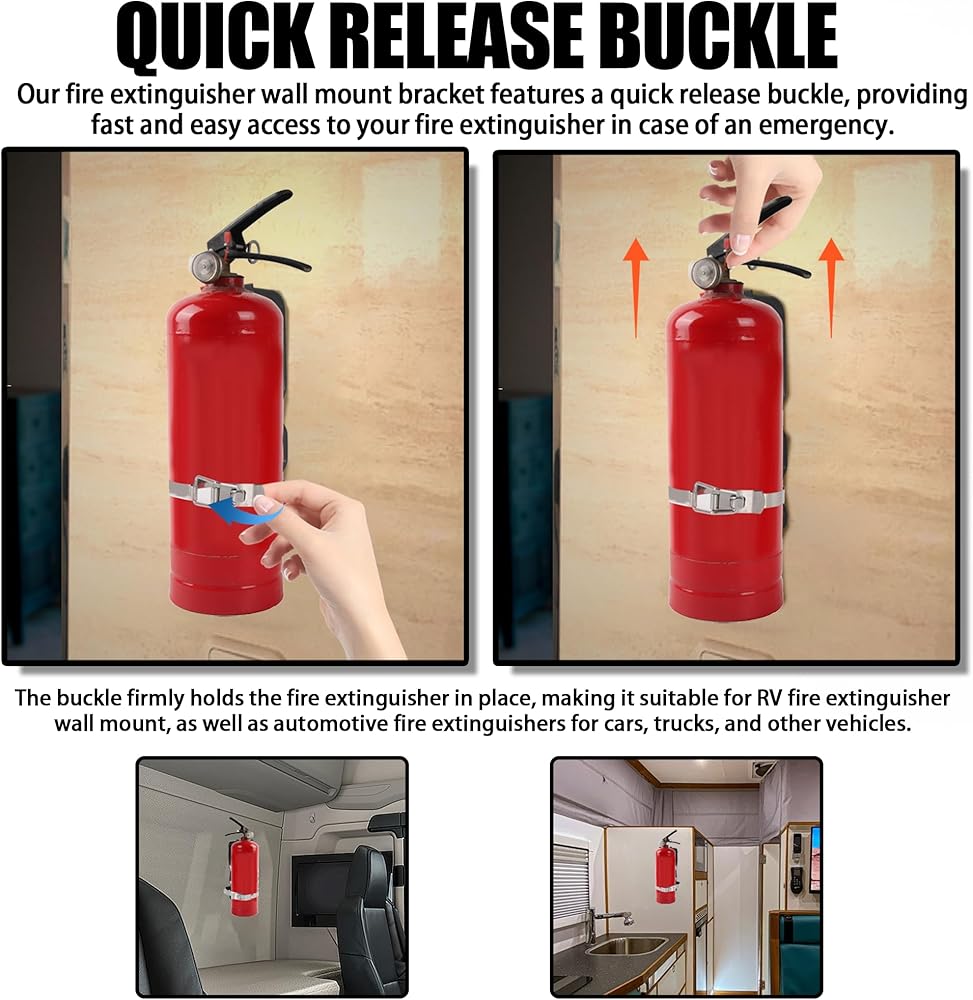 QUICK RELEASE BUCKLE

Our fire extinguisher wall mount bracket features a quick release buckle, providing fast and easy access to your fire extinguisher in case of an emergency.

The buckle firmly holds the fire extinguisher in place, making it suitable for RV fire extinguisher wall mount, as well as automotive fire extinguishers for cars, trucks, and other vehicles.