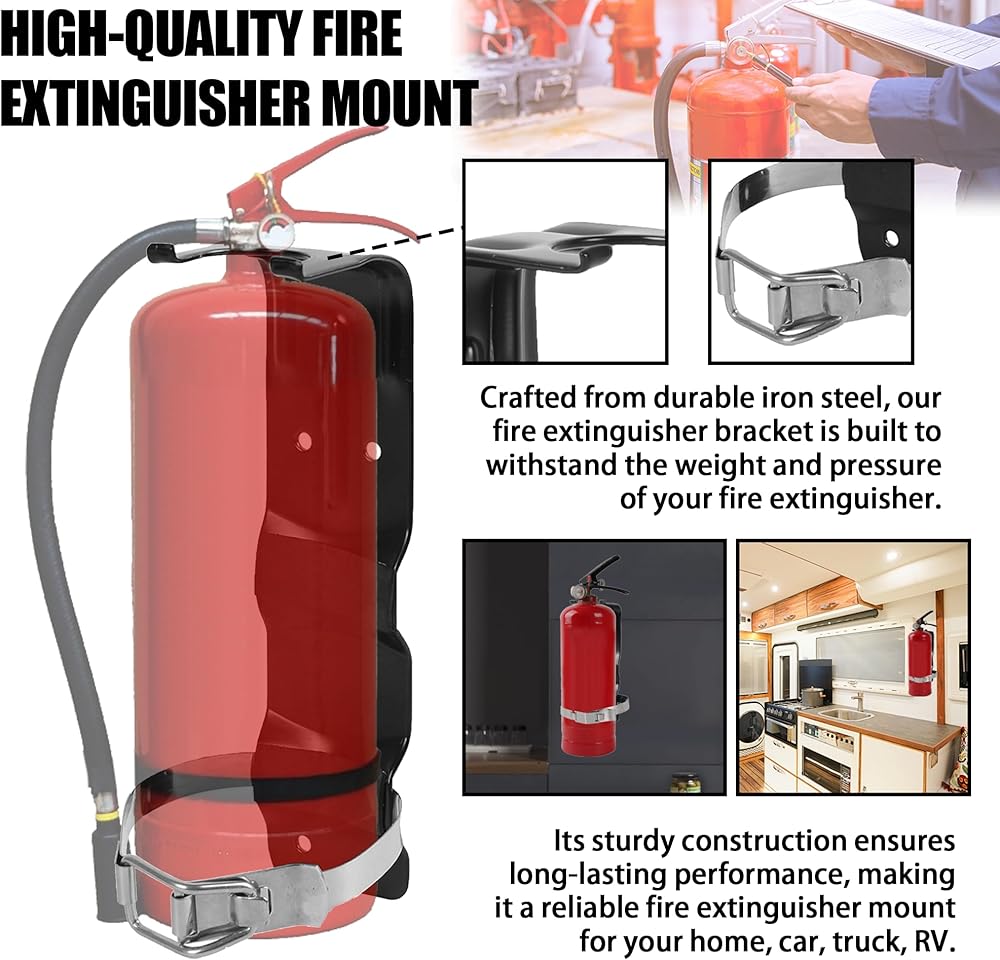 HIGH-QUALITY FIRE EXTINGUISHER MOUNT

Crafted from durable iron steel, our fire extinguisher bracket is built to withstand the weight and pressure of your fire extinguisher.

Its sturdy construction ensures long-lasting performance, making it a reliable fire extinguisher mount for your home, car, truck, RV.