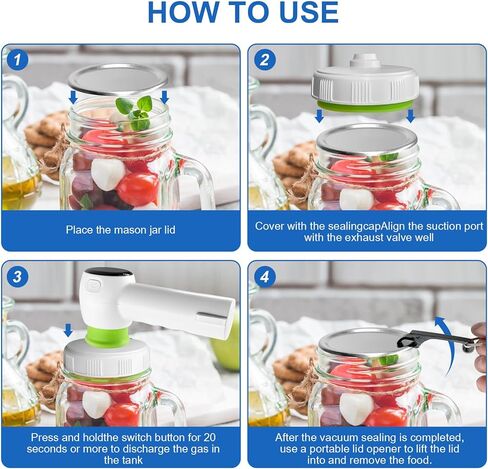 HOW TO USE

1

Place the mason jar lid

2

Cover with the sealingcapAlign the suction port with the exhaust valve well

3

Press and holdthe switch button for 20 seconds or more to discharge the gas in the tank

4

After the vacuum sealing is completed, use a portable lid opener to lift the lid into and remove the food.