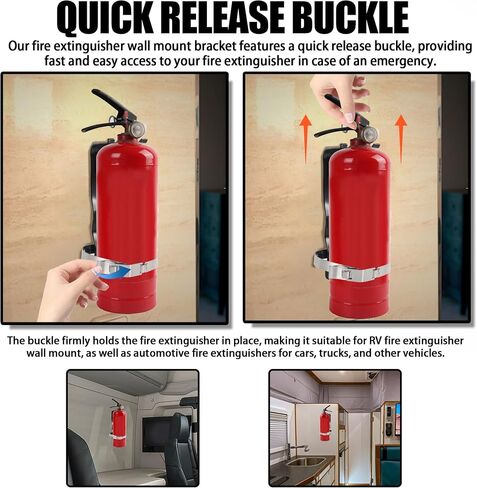 QUICK RELEASE BUCKLE

Our fire extinguisher wall mount bracket features a quick release buckle, providing fast and easy access to your fire extinguisher in case of an emergency.

The buckle firmly holds the fire extinguisher in place, making it suitable for RV fire extinguisher wall mount, as well as automotive fire extinguishers for cars, trucks, and other vehicles.