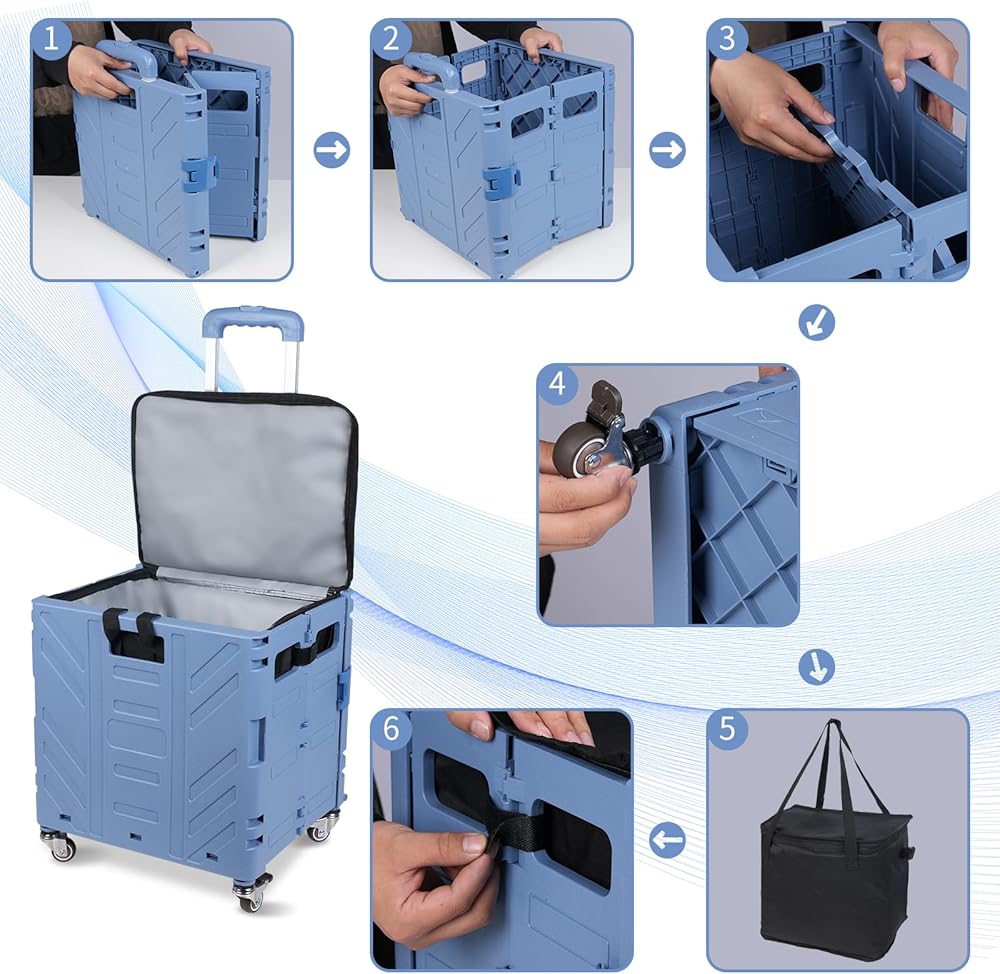 1

2

3

4

5

6