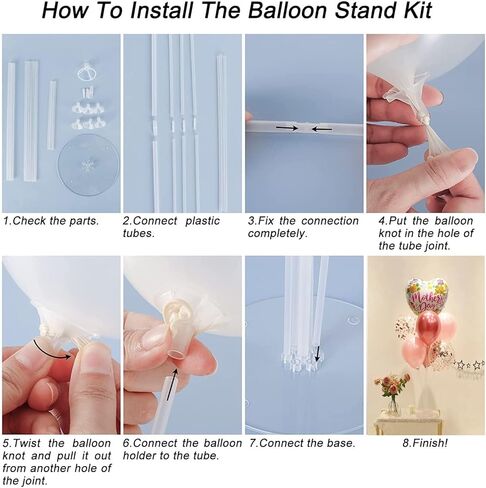 How To Install The Balloon Stand Kit

1.Check the parts.

2.Connect plastic tubes.

3.Fix the connection completely.

4.Put the balloon knot in the hole of the tube joint.

5.Twist the balloon knot and pull it out from another hole of the joint.

6.Connect the balloon holder to the tube.

7.Connect the base.

Mother's Day

8.Finish!