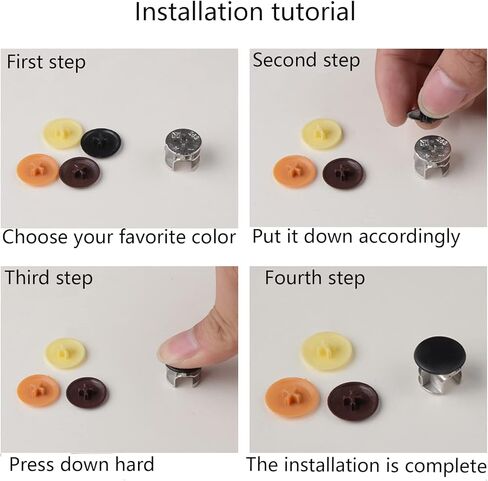 Installation tutorial

First step

Choose your favorite color

Second step

Put it down accordingly

Third step

Press down hard

Fourth step

The installation is complete