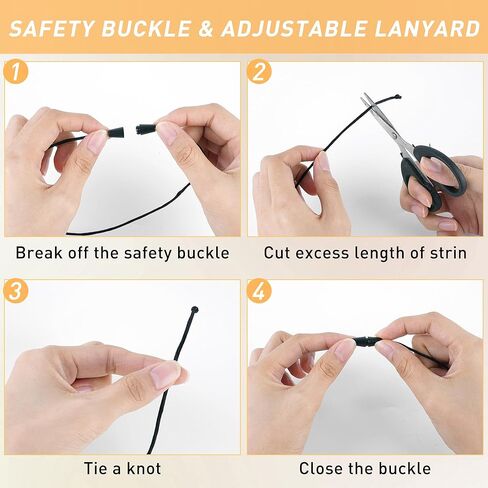 SAFETY BUCKLE & ADJUSTABLE LANYARD

1

Break off the safety buckle

2

Cut excess length of strin

3

Tie a knot

4

Close the buckle