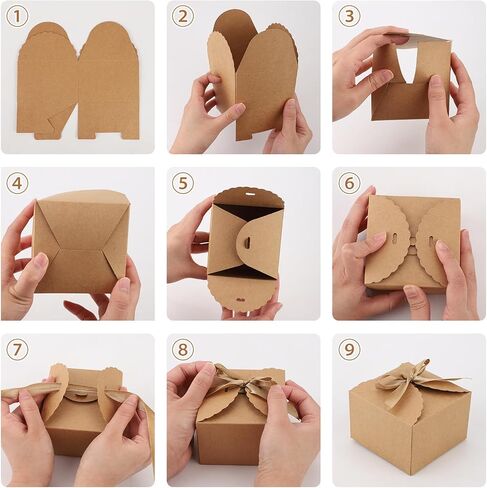 1
2
3
4
5
6
7
8
9