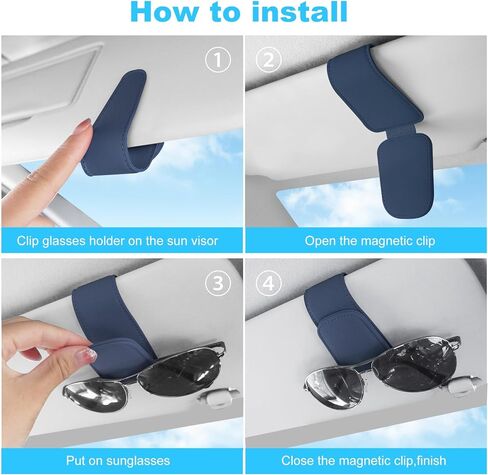 How to install

①

Clip glasses holder on the sun visor

②

Open the magnetic clip

③

Put on sunglasses

④

Close the magnetic clip,finish