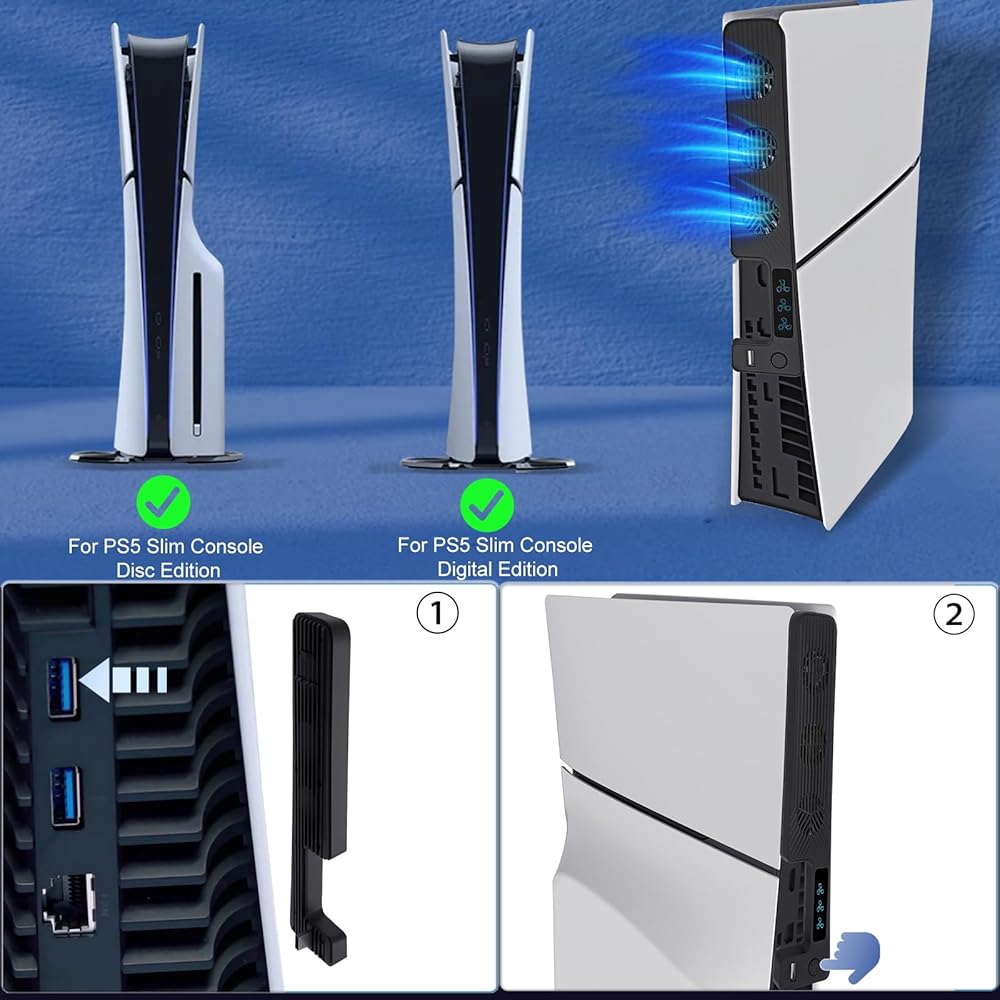 For PS5 Slim Console
Disc Edition

For PS5 Slim Console
Digital Edition

①

②