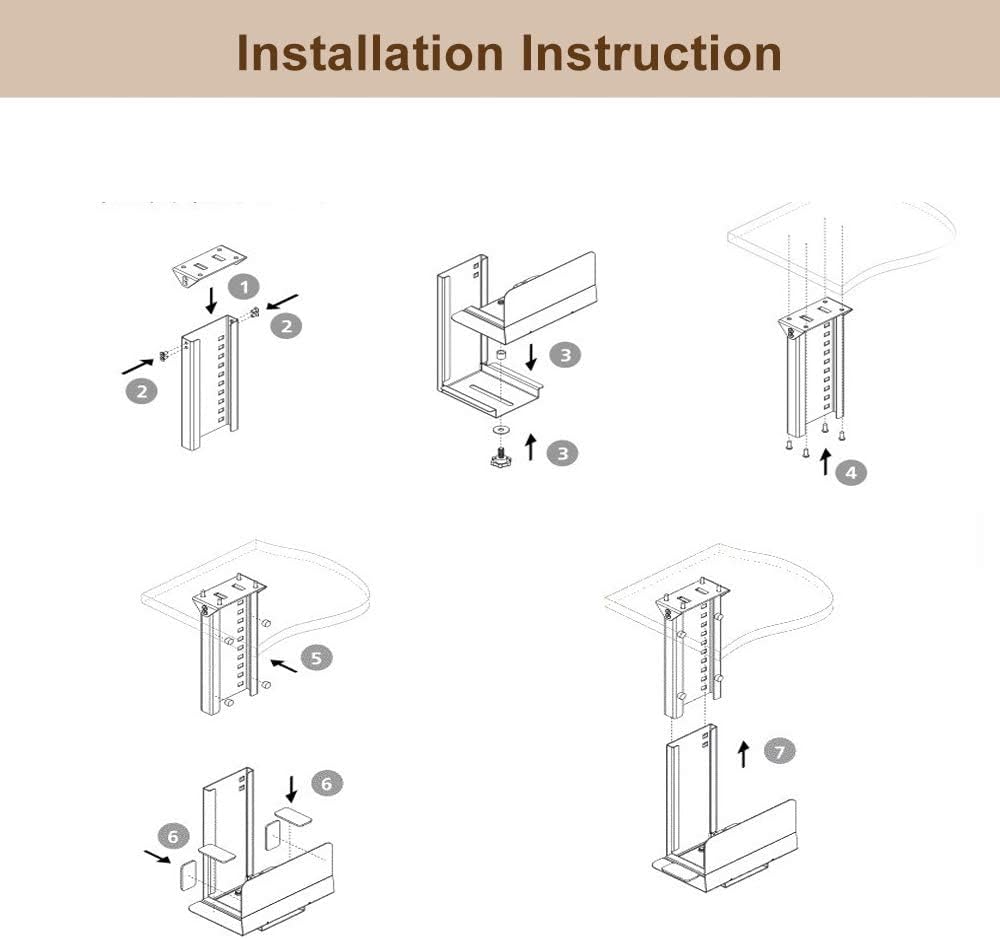 Installation Instruction

1
2
2

3
3

4

5

6
6

7