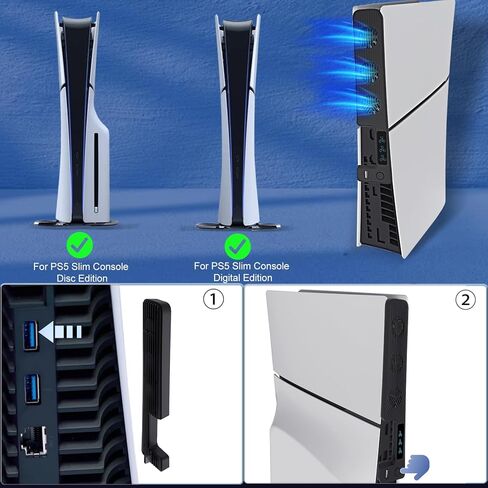 For PS5 Slim Console Disc Edition

For PS5 Slim Console Digital Edition

①

②