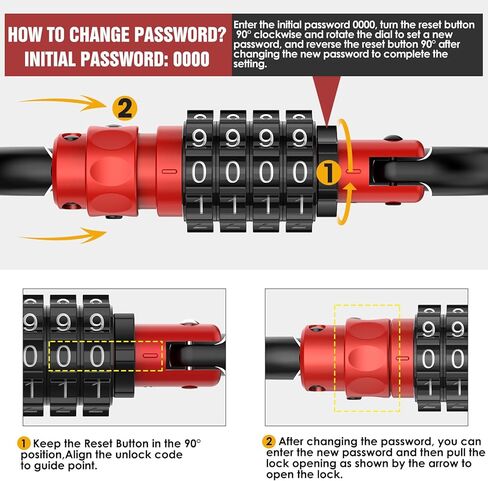 HOW TO CHANGE PASSWORD?
INITIAL PASSWORD: 0000

Enter the initial password 0000, turn the reset button 90° clockwise and rotate the dial to set a new password, and reverse the reset button 90° after changing the new password to complete the setting.

2

9 9 9 9
0 0 0 0
1 1 1 1

1

9 9 9
0 0 0
1 1 1

9 9
0 0
1 1

1 Keep the Reset Button in the 90° position,Align the unlock code to guide point.

2 After changing the password, you can enter the new password and then pull the lock opening as shown by the arrow to open the lock.