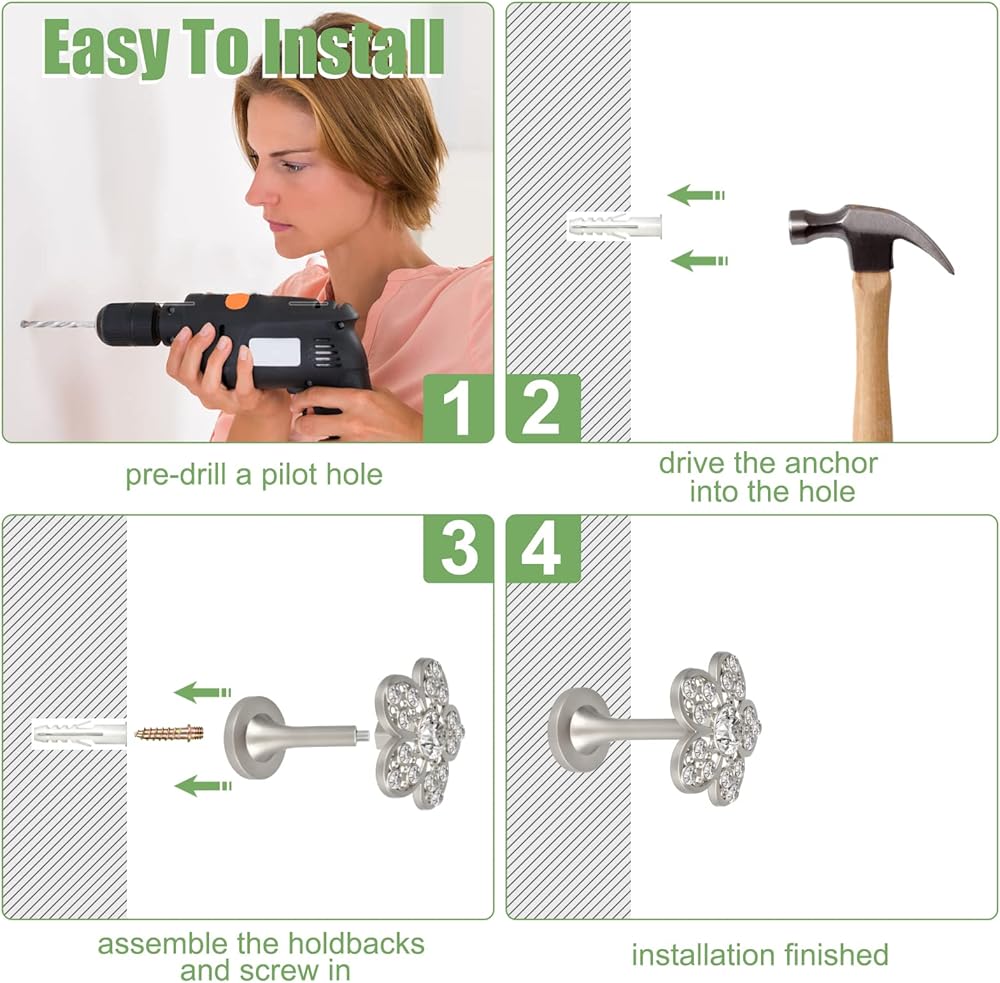 Easy To Install

1

pre-drill a pilot hole

2

drive the anchor into the hole

3

assemble the holdbacks and screw in

4

installation finished