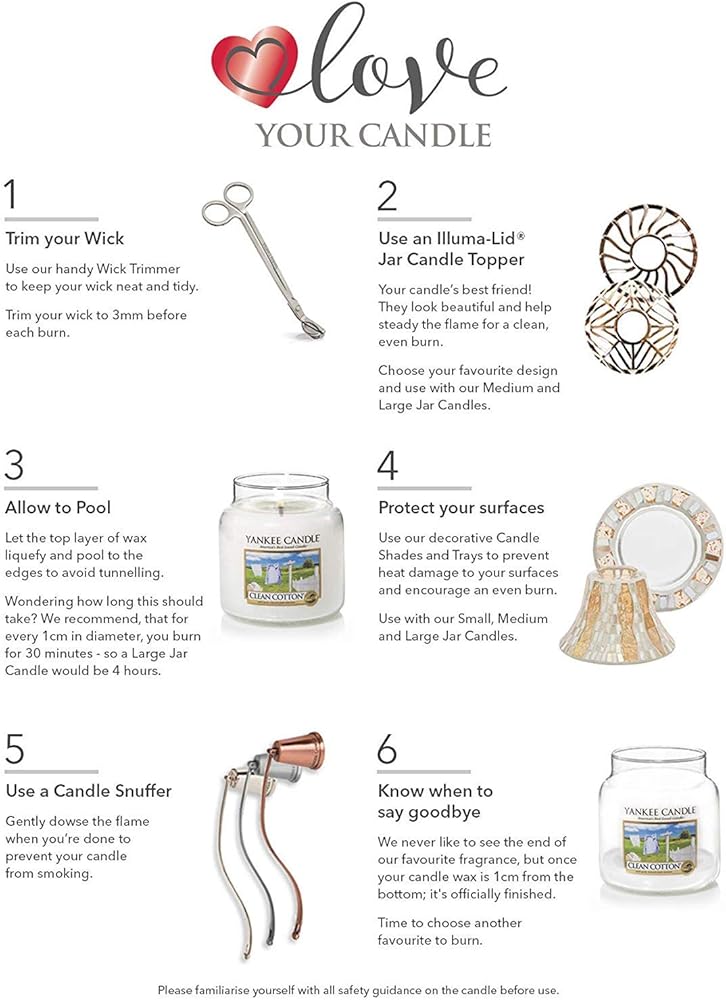 love
YOUR CANDLE

1
Trim your Wick

Use our handy Wick Trimmer to keep your wick neat and tidy.

Trim your wick to 3mm before each burn.

2
Use an Illuma-Lid® Jar Candle Topper

Your candle's best friend! They look beautiful and help steady the flame for a clean, even burn.

Choose your favourite design and use with our Medium and Large Jar Candles.

3
Allow to Pool

Let the top layer of wax liquefy and pool to the edges to avoid tunnelling.

Wondering how long this should take? We recommend, that for every 1cm in diameter, you burn for 30 minutes - so a Large Jar Candle would be 4 hours.

YANKEE CANDLE
CLEAN COTTON

4
Protect your surfaces

Use our decorative Candle Shades and Trays to prevent heat damage to your surfaces and encourage an even burn.

Use with our Small, Medium and Large Jar Candles.

5
Use a Candle Snuffer

Gently dowse the flame when you're done to prevent your candle from smoking.

6
Know when to say goodbye

We never like to see the end of our favourite fragrance, but once your candle wax is 1cm from the bottom; it's officially finished.

Time to choose another favourite to burn.

YANKEE CANDLE
CLEAN COTTON

Please familiarise yourself with all safety guidance on the candle before use.