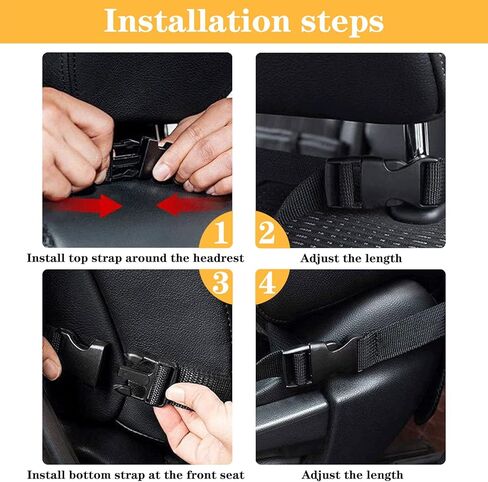 Installation steps

1

Install top strap around the headrest

2

Adjust the length

3

Install bottom strap at the front seat

4

Adjust the length