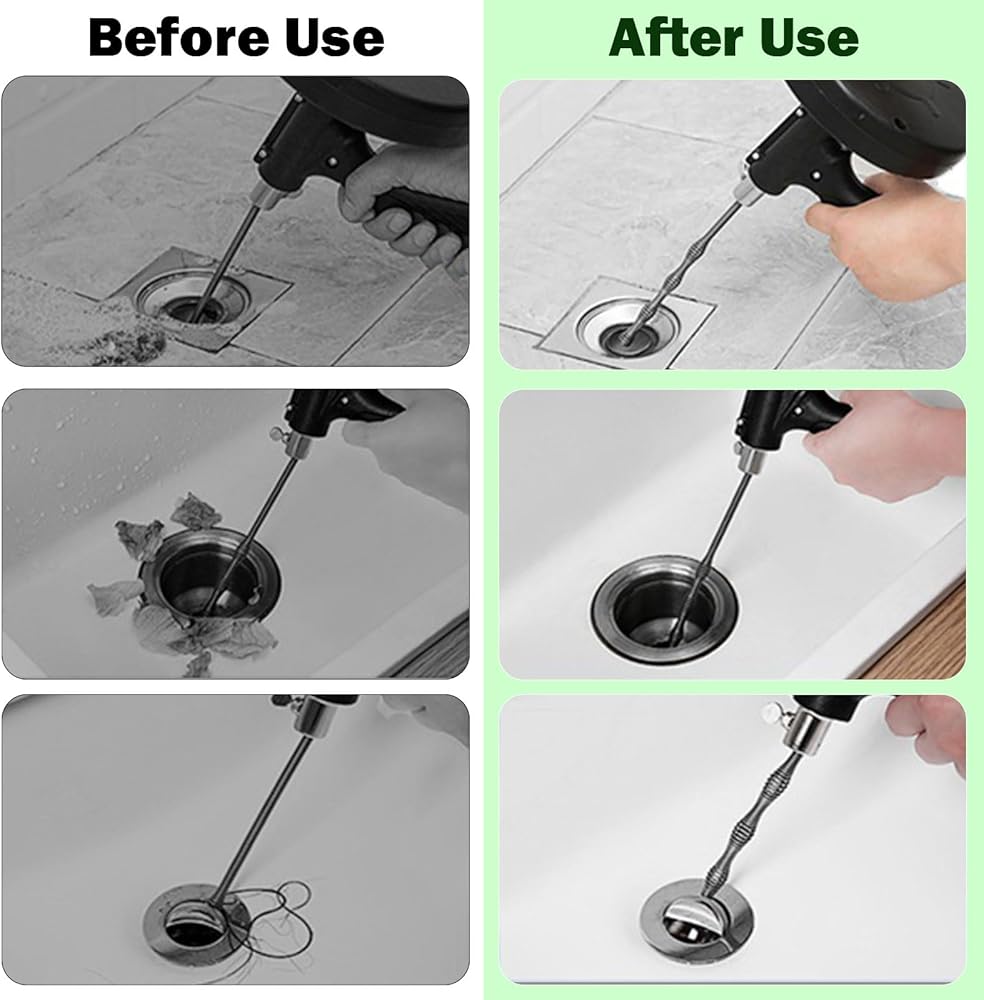 Before Use

After Use