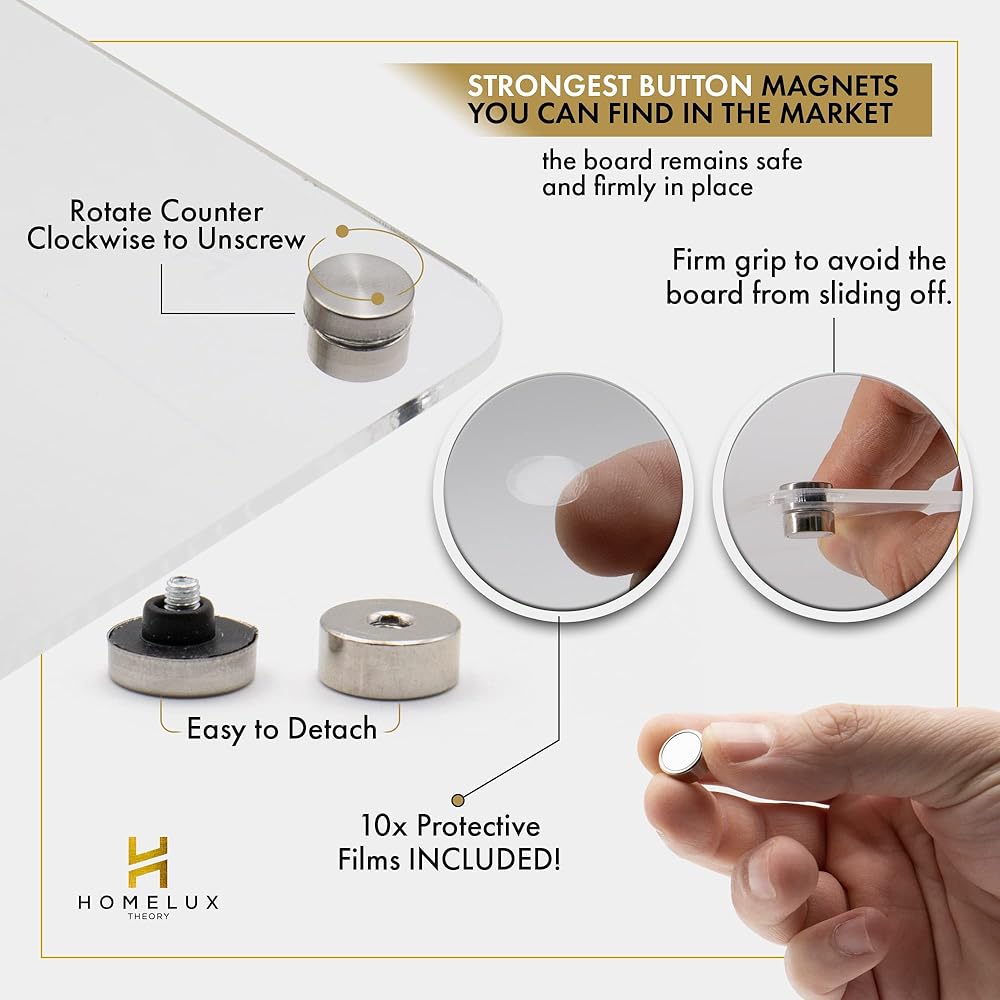 STRONGEST BUTTON MAGNETS YOU CAN FIND IN THE MARKET

the board remains safe and firmly in place

Rotate Counter Clockwise to Unscrew

Firm grip to avoid the board from sliding off.

Easy to Detach

10x Protective Films INCLUDED!

HOMELUX THEORY