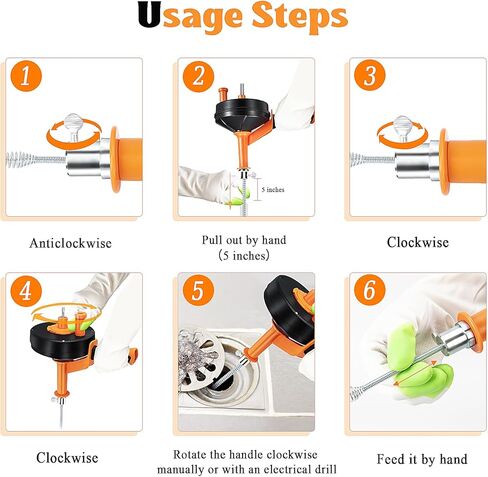 Usage Steps

1

Anticlockwise

2

5 inches

Pull out by hand
(5 inches)

3

Clockwise

4

Clockwise

5

Rotate the handle clockwise manually or with an electrical drill

6

Feed it by hand