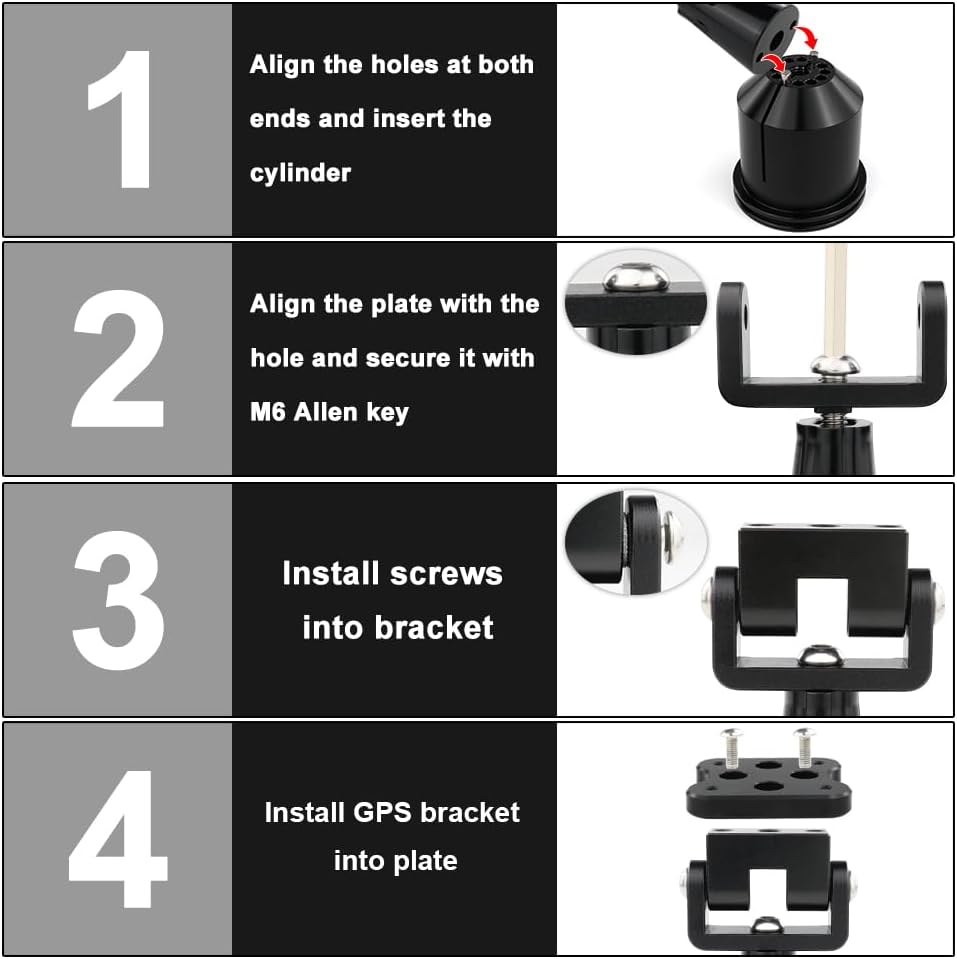 1

Align the holes at both ends and insert the cylinder

2

Align the plate with the hole and secure it with M6 Allen key

3

Install screws into bracket

4

Install GPS bracket into plate