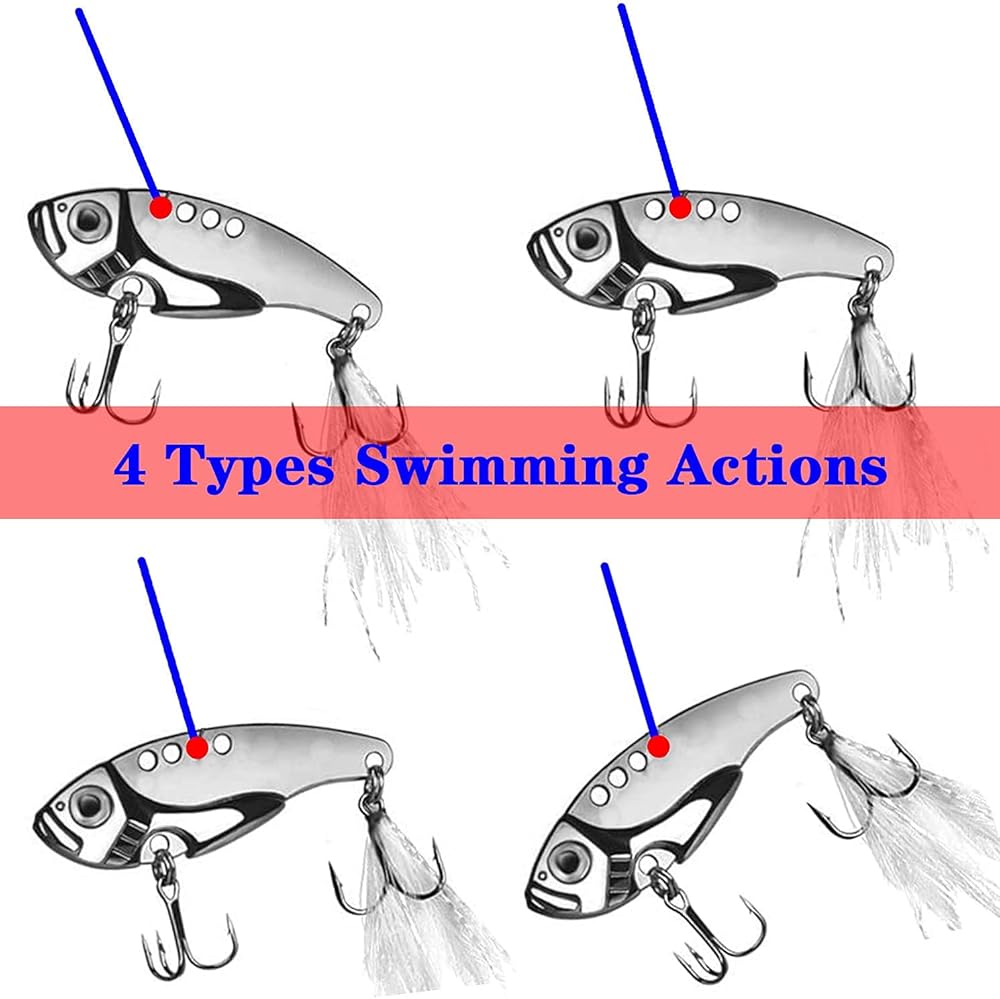 4 Types Swimming Actions