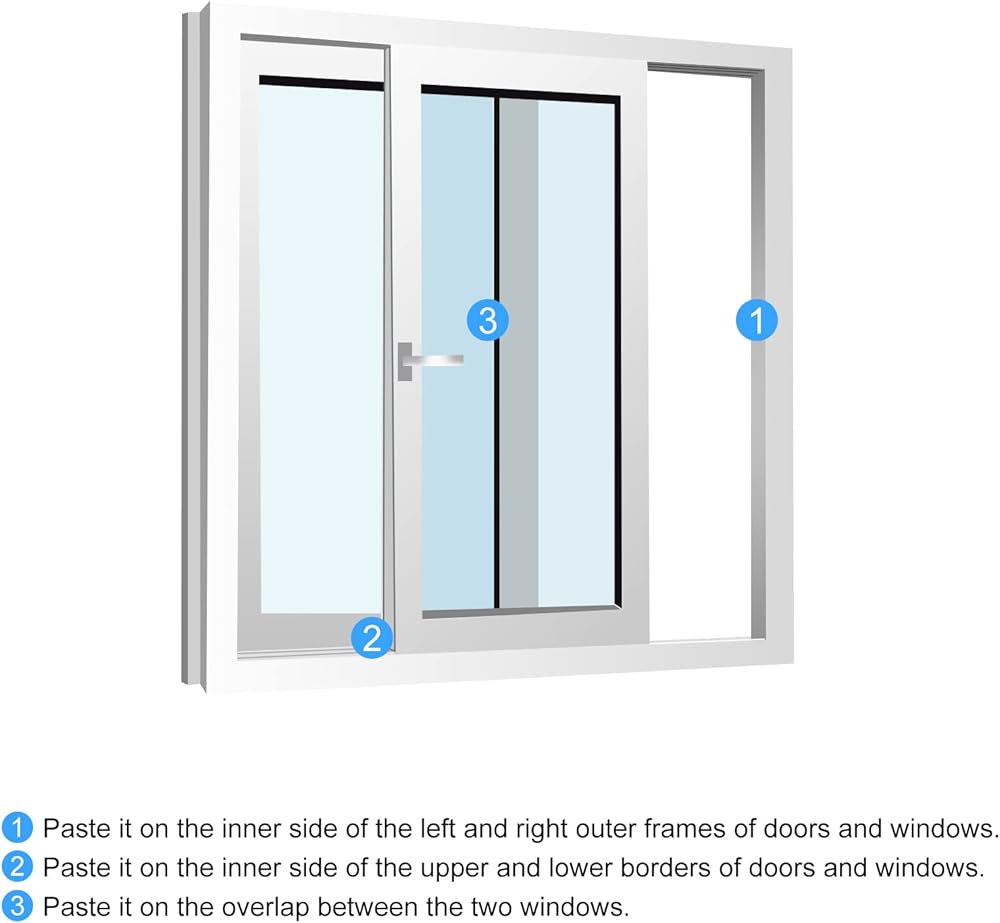 3

1

2

1 Paste it on the inner side of the left and right outer frames of doors and windows.
2 Paste it on the inner side of the upper and lower borders of doors and windows.
3 Paste it on the overlap between the two windows.