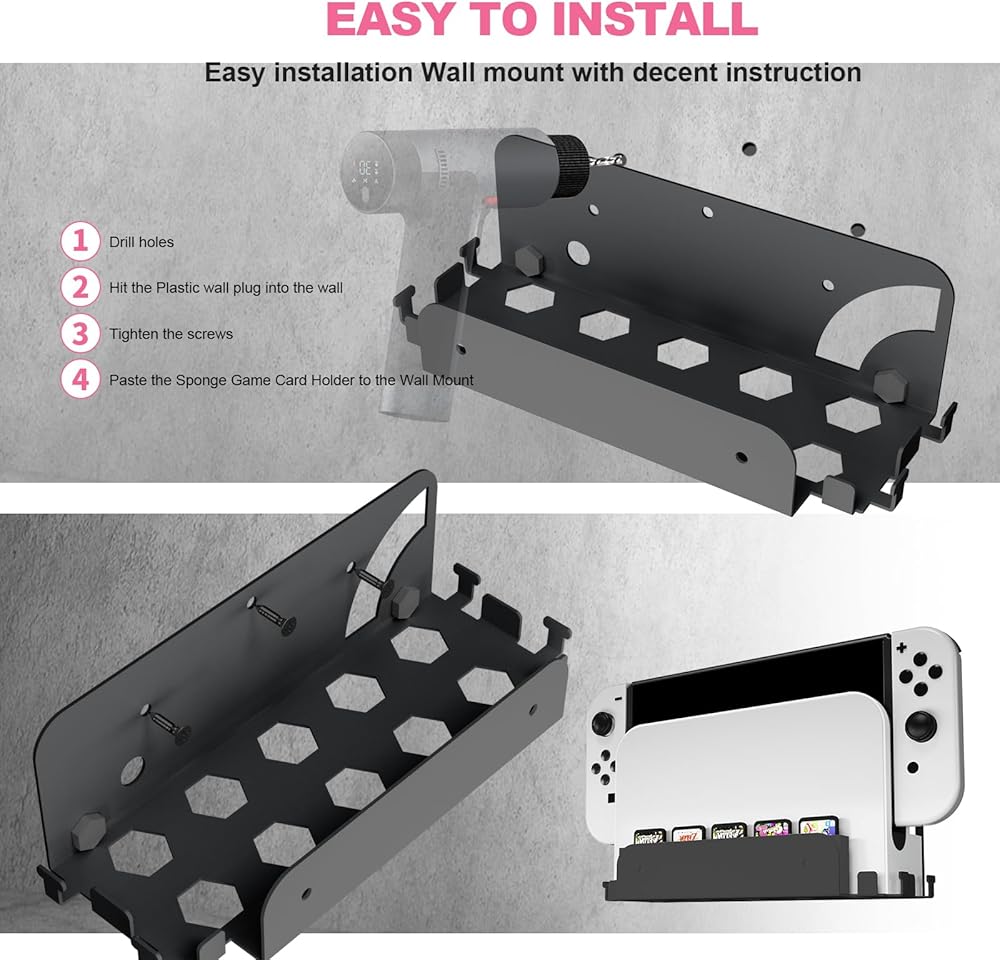 EASY TO INSTALL

Easy installation Wall mount with decent instruction

1 Drill holes

2 Hit the Plastic wall plug into the wall

3 Tighten the screws

4 Paste the Sponge Game Card Holder to the Wall Mount