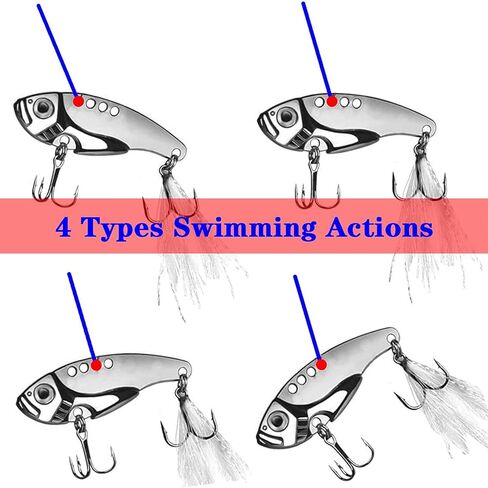 4 Types Swimming Actions