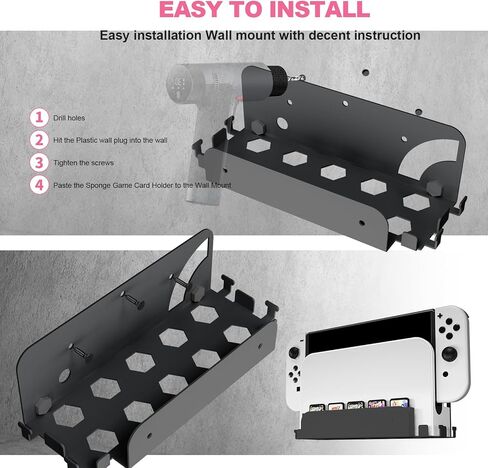 EASY TO INSTALL

Easy installation Wall mount with decent instruction

1 Drill holes

2 Hit the Plastic wall plug into the wall

3 Tighten the screws

4 Paste the Sponge Game Card Holder to the Wall Mount