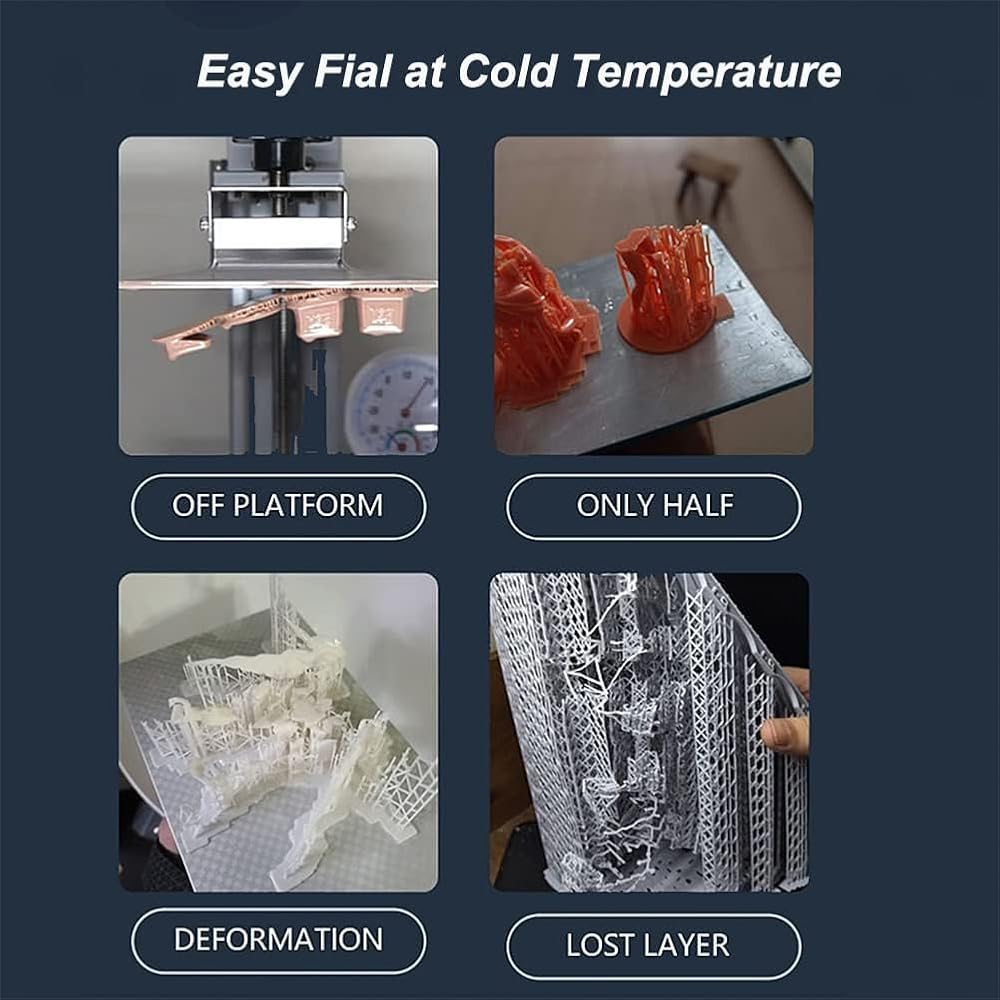 Easy Fial at Cold Temperature

OFF PLATFORM

ONLY HALF

DEFORMATION

LOST LAYER