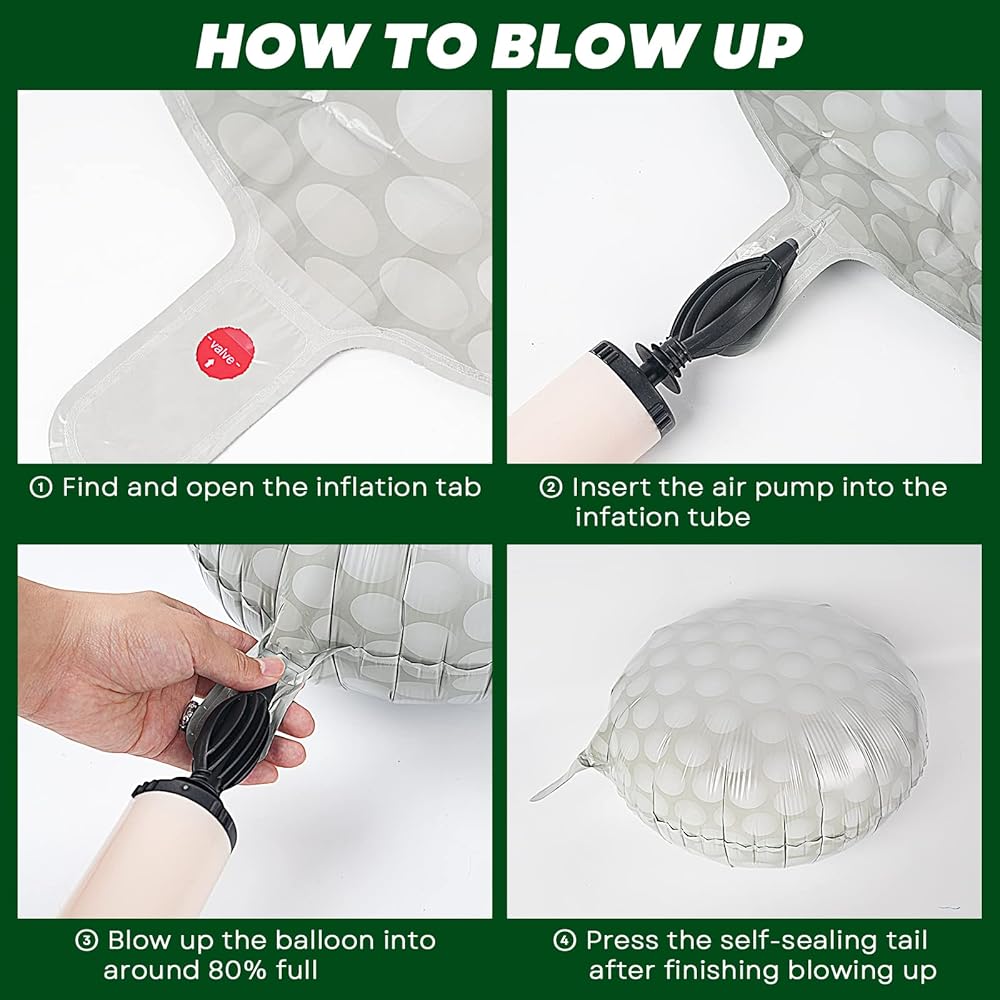 HOW TO BLOW UP

valve

① Find and open the inflation tab

② Insert the air pump into the infation tube

③ Blow up the balloon into around 80% full

④ Press the self-sealing tail after finishing blowing up