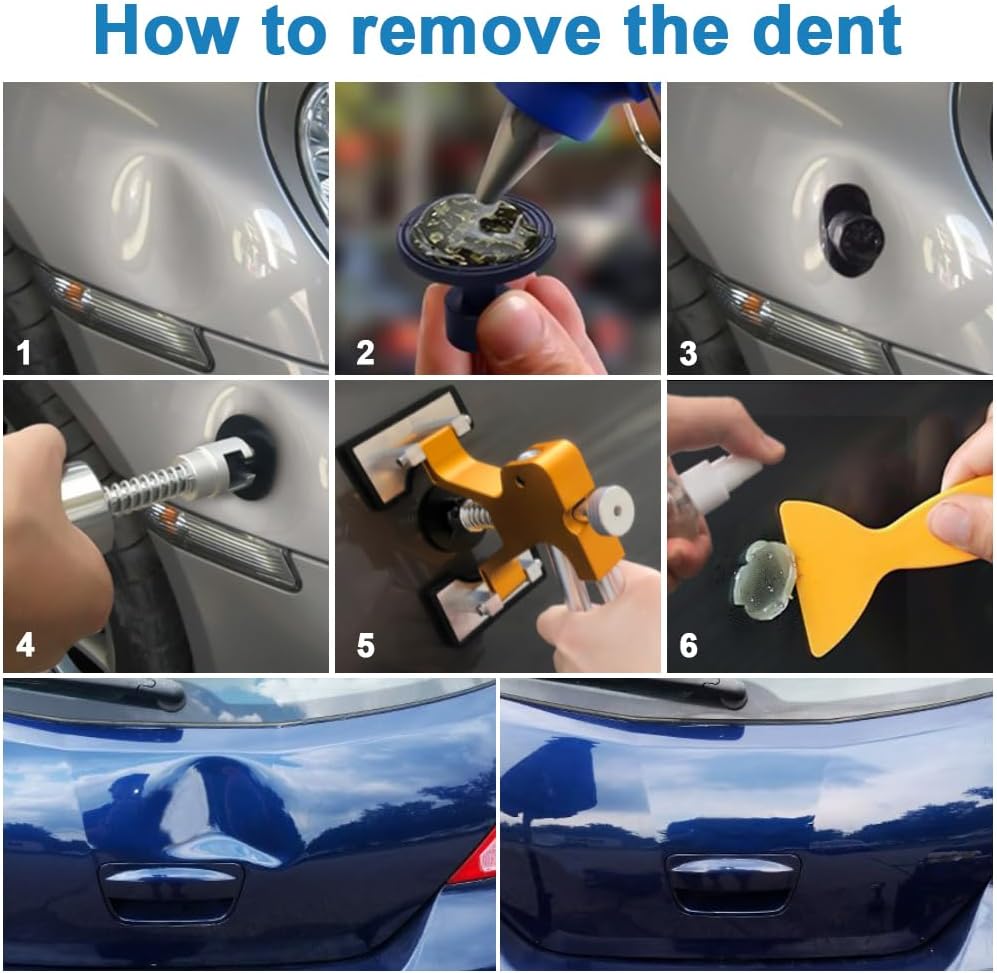 How to remove the dent

1

2

3

4

5

6