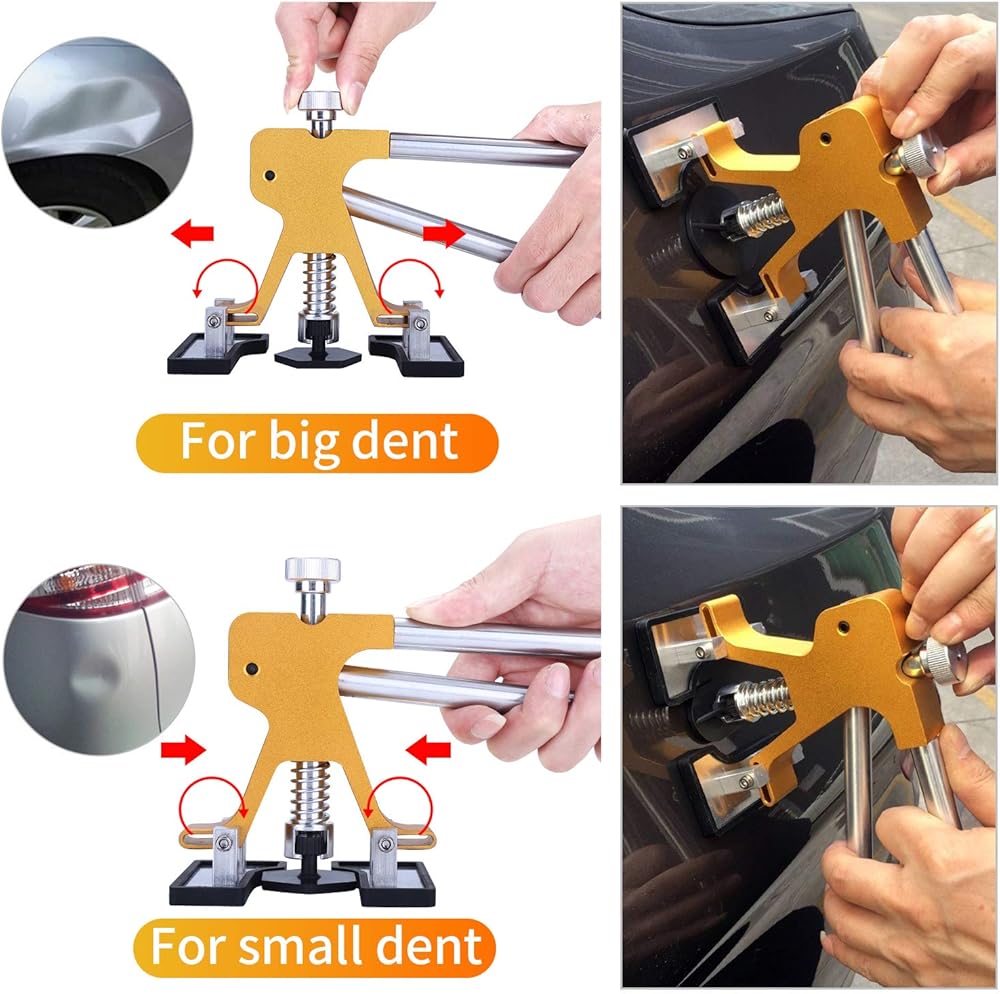 For big dent

For small dent