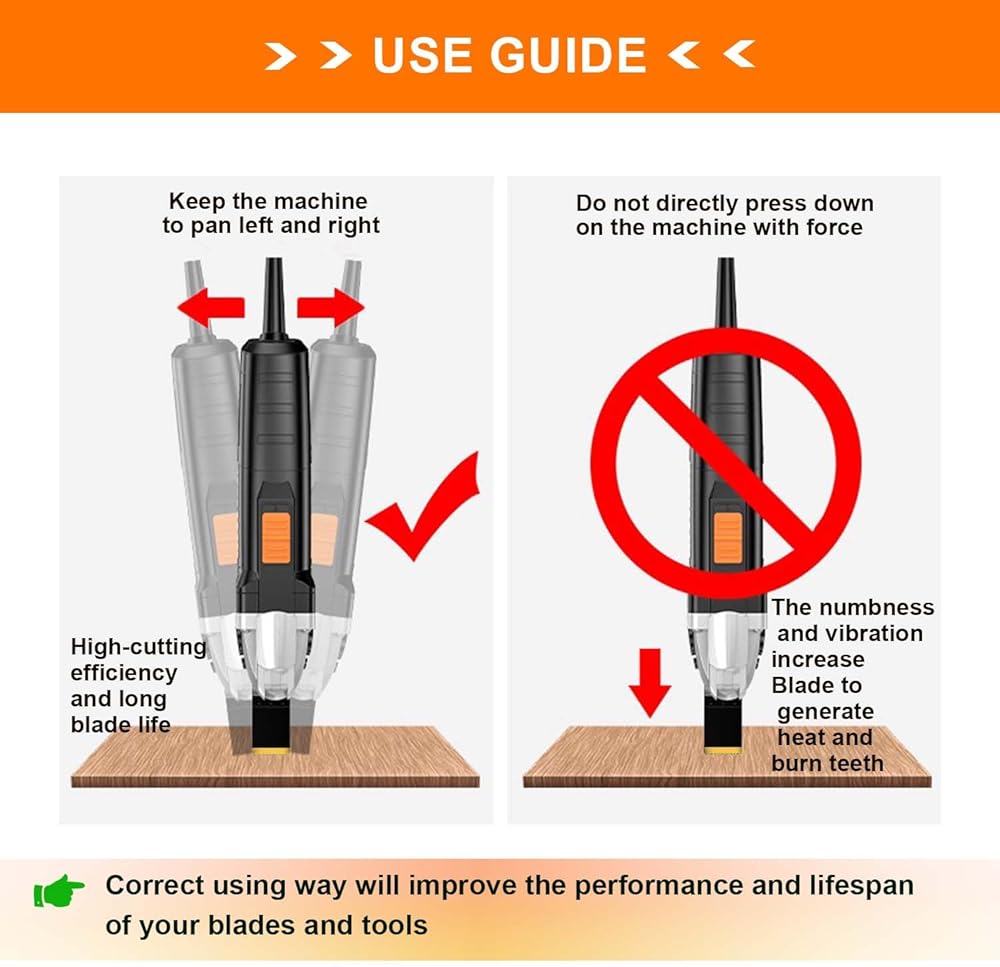 > > USE GUIDE < <

Keep the machine to pan left and right

High-cutting efficiency and long blade life

Do not directly press down on the machine with force

The numbness and vibration increase Blade to generate heat and burn teeth

Correct using way will improve the performance and lifespan of your blades and tools