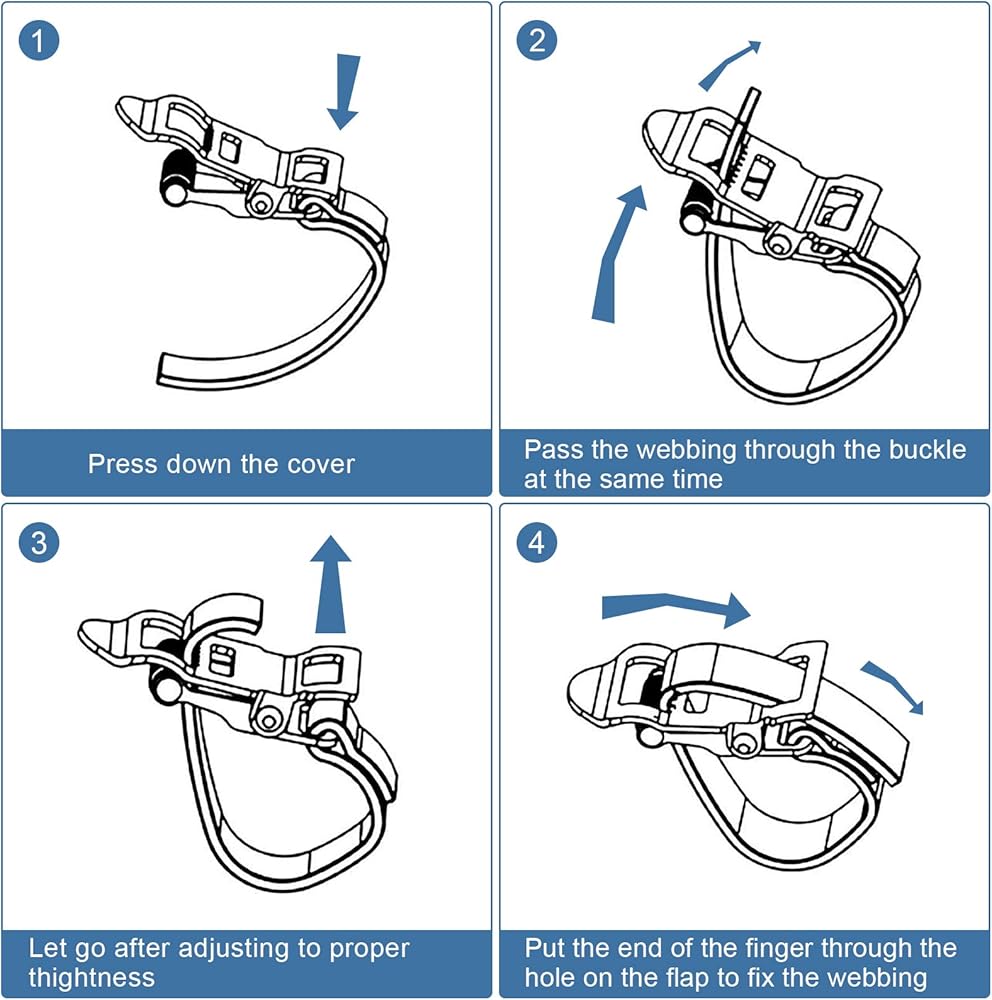 1

Press down the cover

2

Pass the webbing through the buckle at the same time

3

Let go after adjusting to proper thightness

4

Put the end of the finger through the hole on the flap to fix the webbing