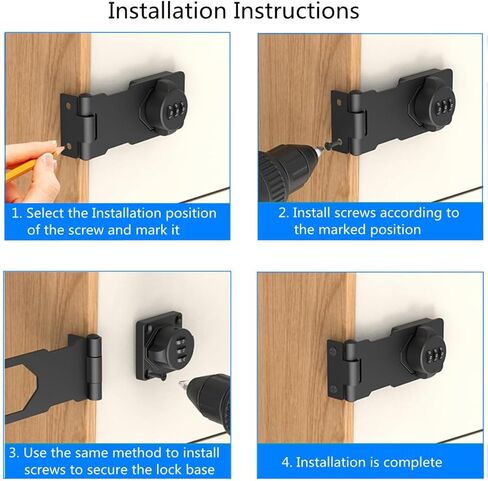 Installation Instructions

1. Select the Installation position of the screw and mark it

2. Install screws according to the marked position

3. Use the same method to install screws to secure the lock base

4. Installation is complete