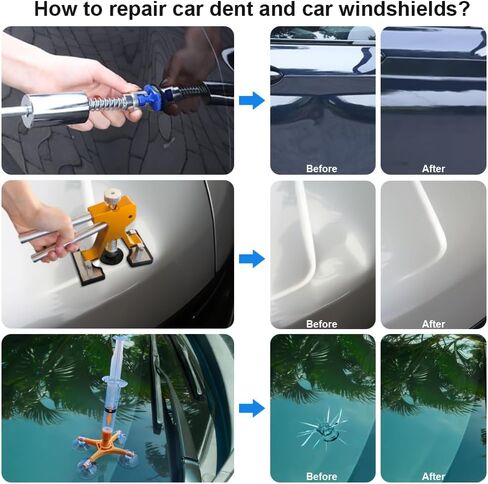 How to repair car dent and car windshields?

Before
After

Before
After

Before
After