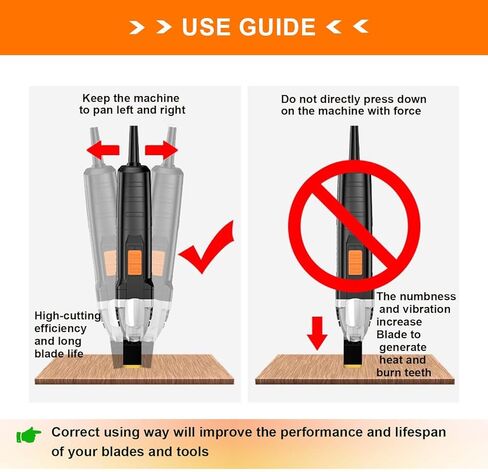 > > USE GUIDE < <

Keep the machine to pan left and right

High-cutting efficiency and long blade life

Do not directly press down on the machine with force

The numbness and vibration increase Blade to generate heat and burn teeth

Correct using way will improve the performance and lifespan of your blades and tools