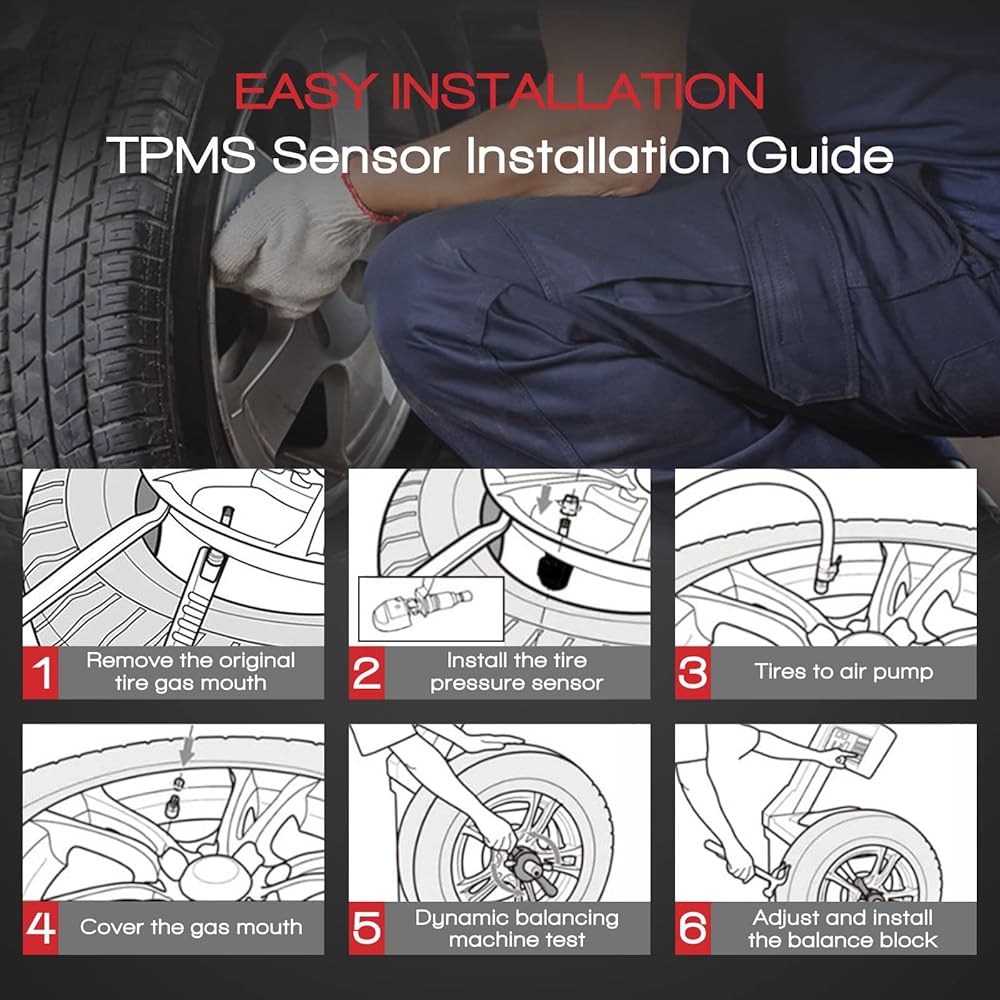 EASY INSTALLATION
TPMS Sensor Installation Guide

1 Remove the original tire gas mouth

2 Install the tire pressure sensor

3 Tires to air pump

4 Cover the gas mouth

5 Dynamic balancing machine test

6 Adjust and install the balance block