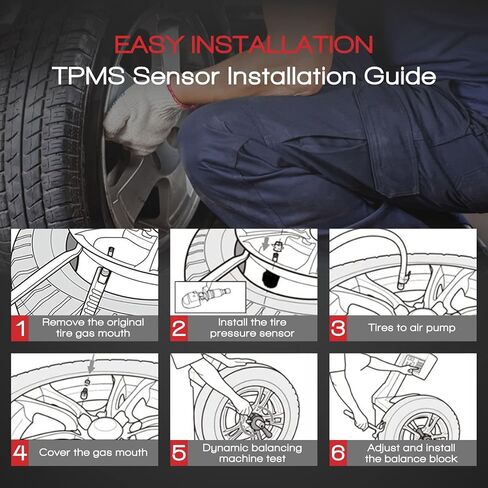 EASY INSTALLATION
TPMS Sensor Installation Guide

1 Remove the original tire gas mouth

2 Install the tire pressure sensor

3 Tires to air pump

4 Cover the gas mouth

5 Dynamic balancing machine test

6 Adjust and install the balance block