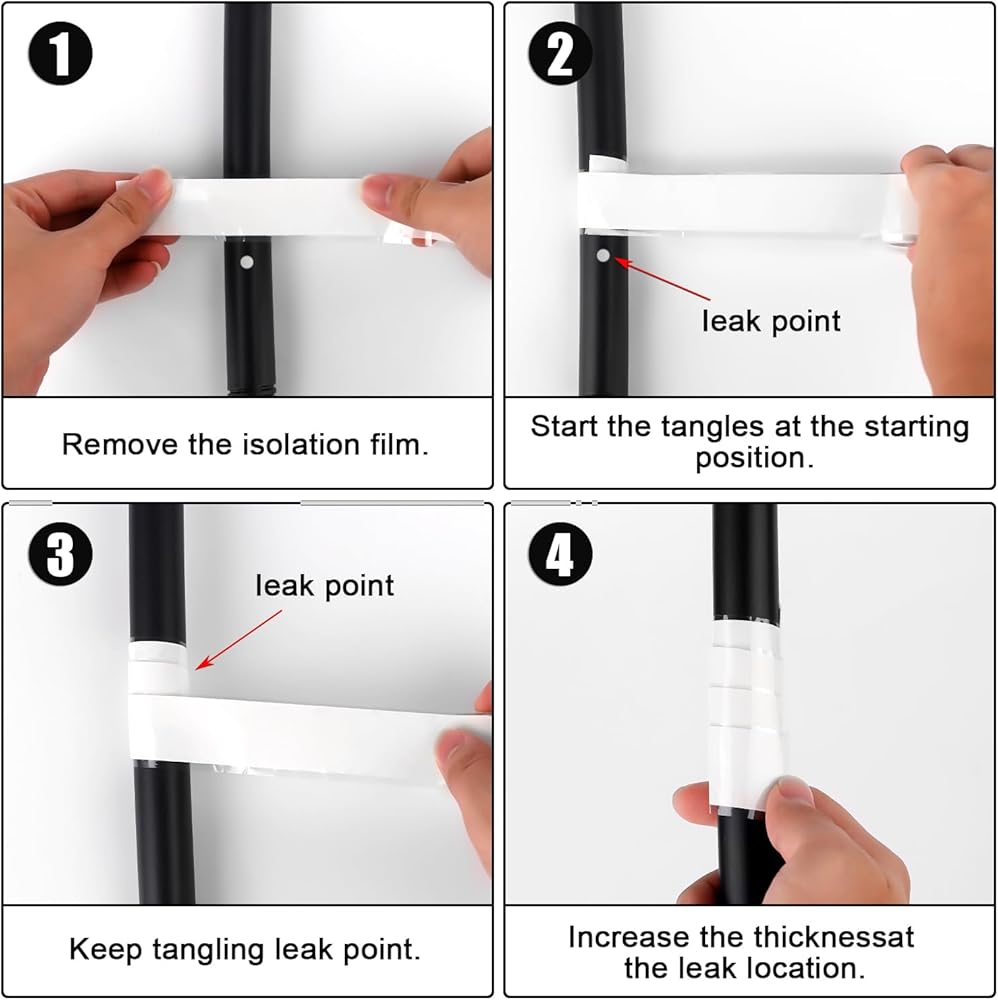 1

Remove the isolation film.

2

leak point

Start the tangles at the starting position.

3

leak point

Keep tangling leak point.

4

Increase the thicknessat the leak location.