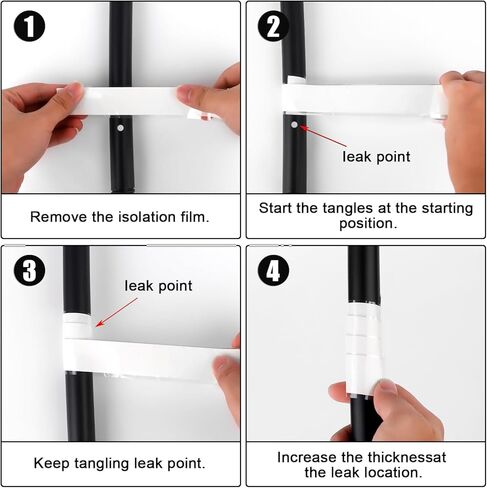 1

Remove the isolation film.

2

leak point

Start the tangles at the starting position.

3

leak point

Keep tangling leak point.

4

Increase the thicknessat the leak location.