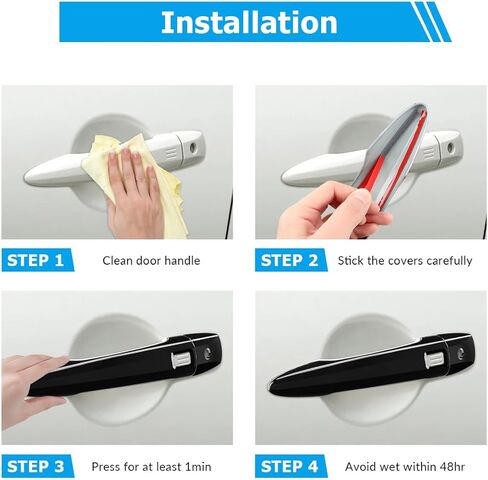 Installation

STEP 1 Clean door handle

STEP 2 Stick the covers carefully

STEP 3 Press for at least 1min

STEP 4 Avoid wet within 48hr