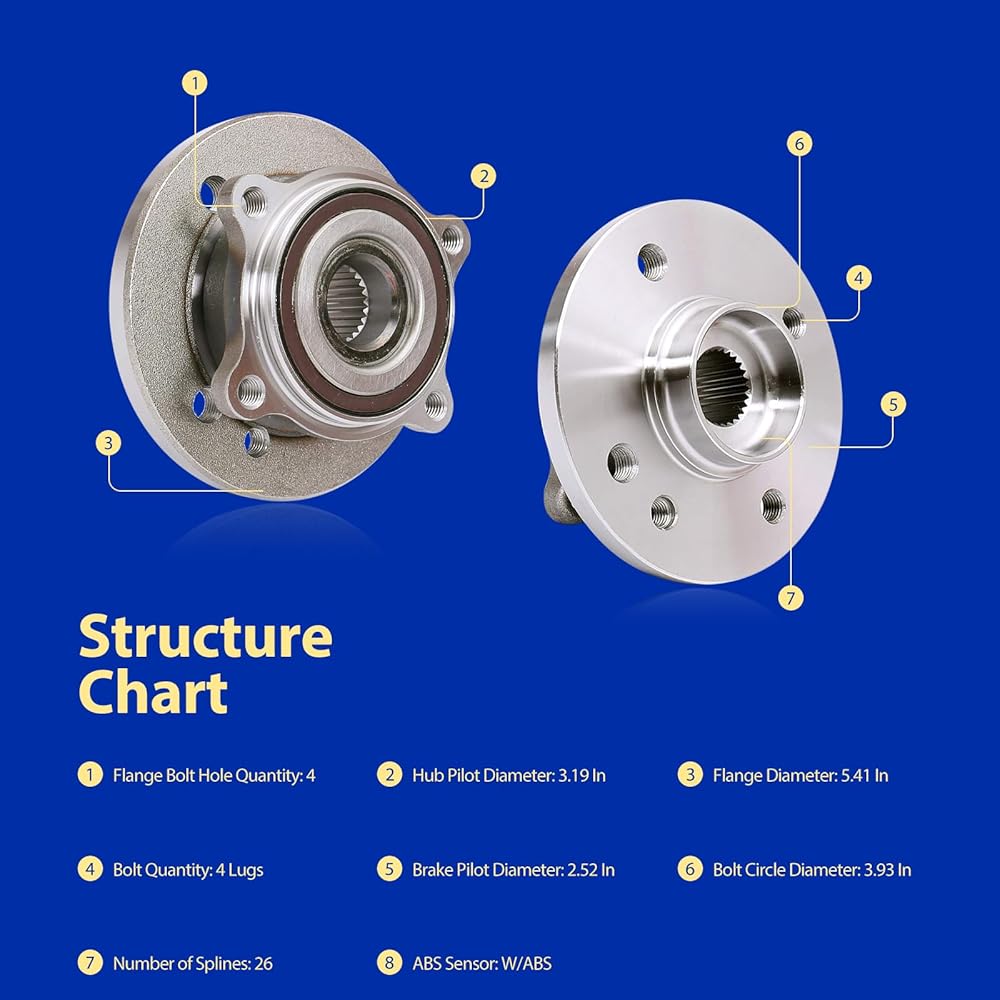 1

2

3

6

4

5

7

Structure Chart

1 Flange Bolt Hole Quantity: 4

2 Hub Pilot Diameter: 3.19 In

3 Flange Diameter: 5.41 In

4 Bolt Quantity: 4 Lugs

5 Brake Pilot Diameter: 2.52 In

6 Bolt Circle Diameter: 3.93 In

7 Number of Splines: 26

8 ABS Sensor: W/ABS